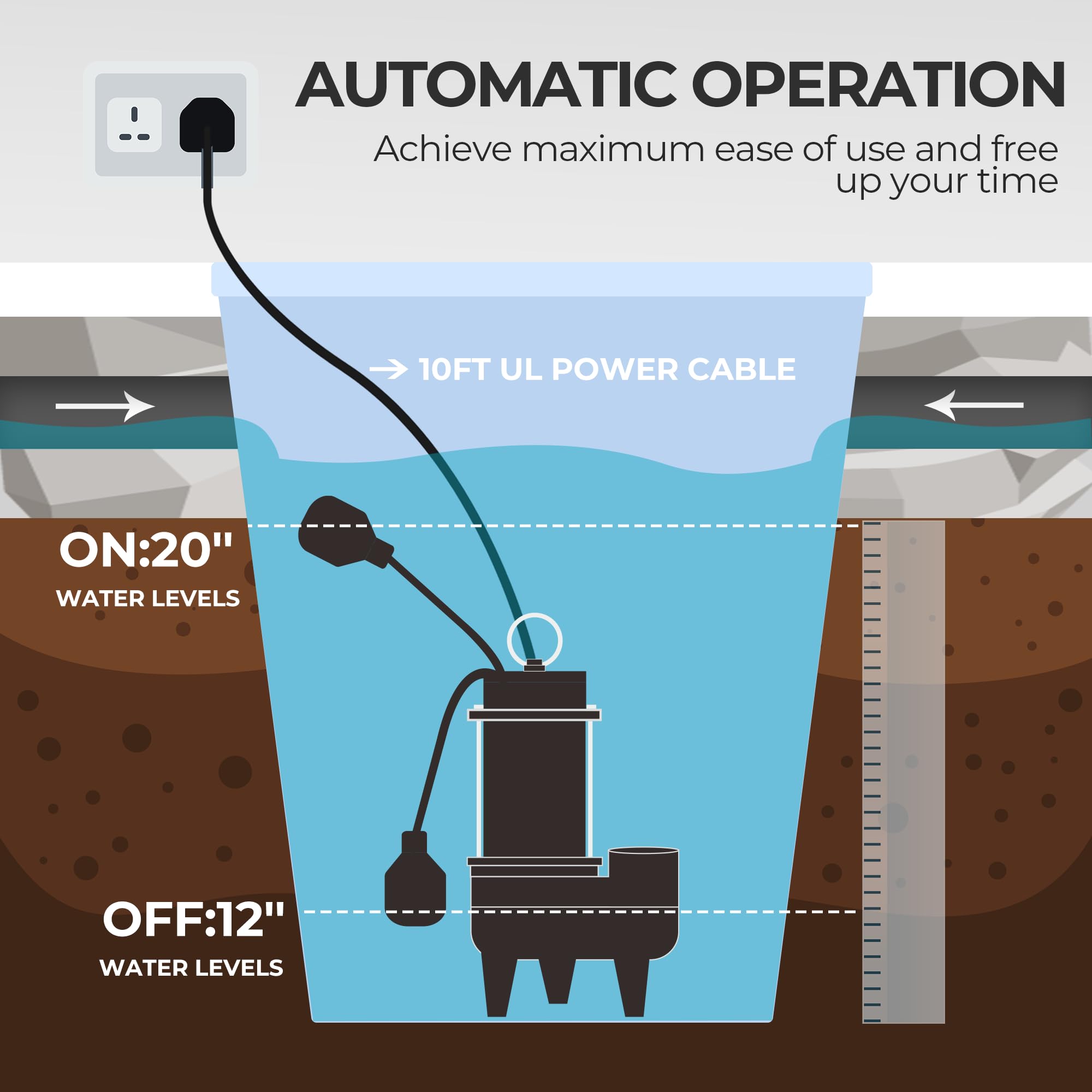 AUTOMATIC OPERATION

Achieve maximum ease of use and free up your time

→ 10FT UL POWER CABLE

ON:20"
WATER LEVELS

OFF:12"
WATER LEVELS